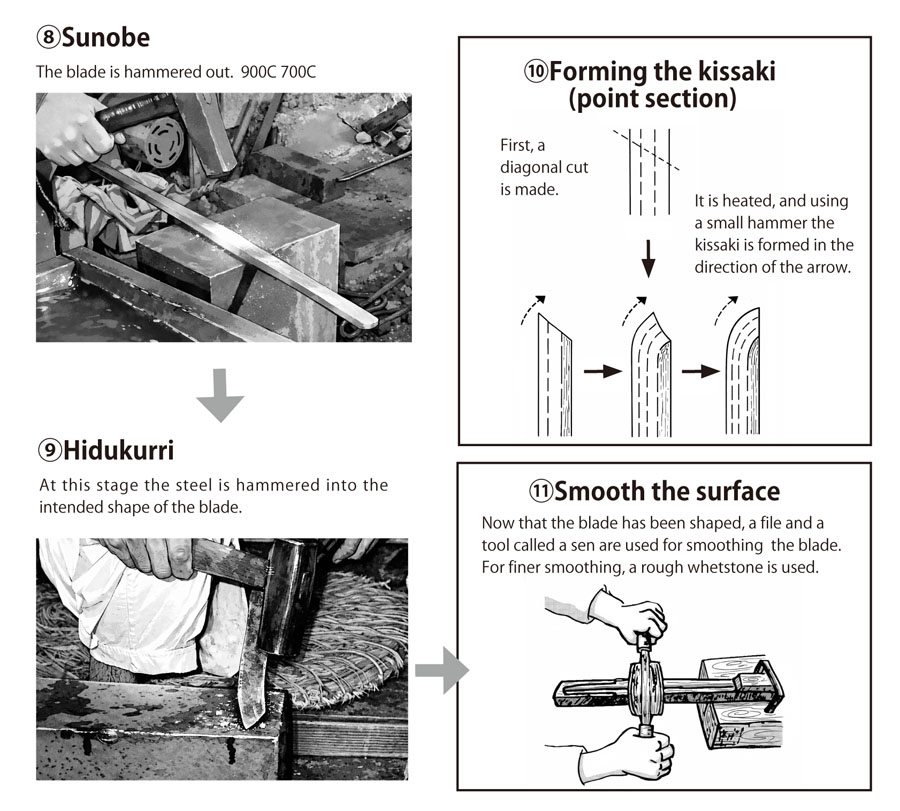 ⑧Sunobe

The blade is hammered out. 900C 700C

⑨Hidukurri

At this stage the steel is hammered into the intended shape of the blade.

⑩Forming the kissaki (point section)

First, a diagonal cut is made.

It is heated, and using a small hammer the kissaki is formed in the direction of the arrow.

⑪Smooth the surface

Now that the blade has been shaped, a file and a tool called a sen are used for smoothing the blade. For finer smoothing, a rough whetstone is used.