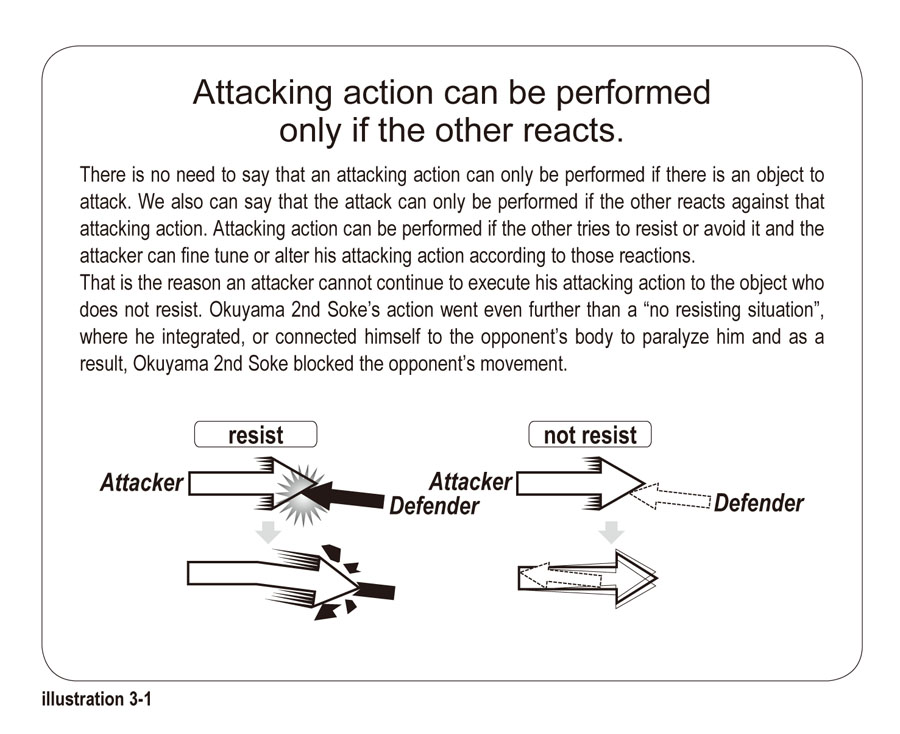 Attacking action can be performed only if the other reacts.

There is no need to say that an attacking action can only be performed if there is an object to attack. We also can say that the attack can only be performed if the other reacts against that attacking action. Attacking action can be performed if the other tries to resist or avoid it and the attacker can fine tune or alter his attacking action according to those reactions.
That is the reason an attacker cannot continue to execute his attacking action to the object who does not resist. Okuyama 2nd Soke's action went even further than a "no resisting situation", where he integrated, or connected himself to the opponent's body to paralyze him and as a result, Okuyama 2nd Soke blocked the opponent's movement.

resist

Attacker

Defender

not resist

Attacker

Defender

illustration 3-1