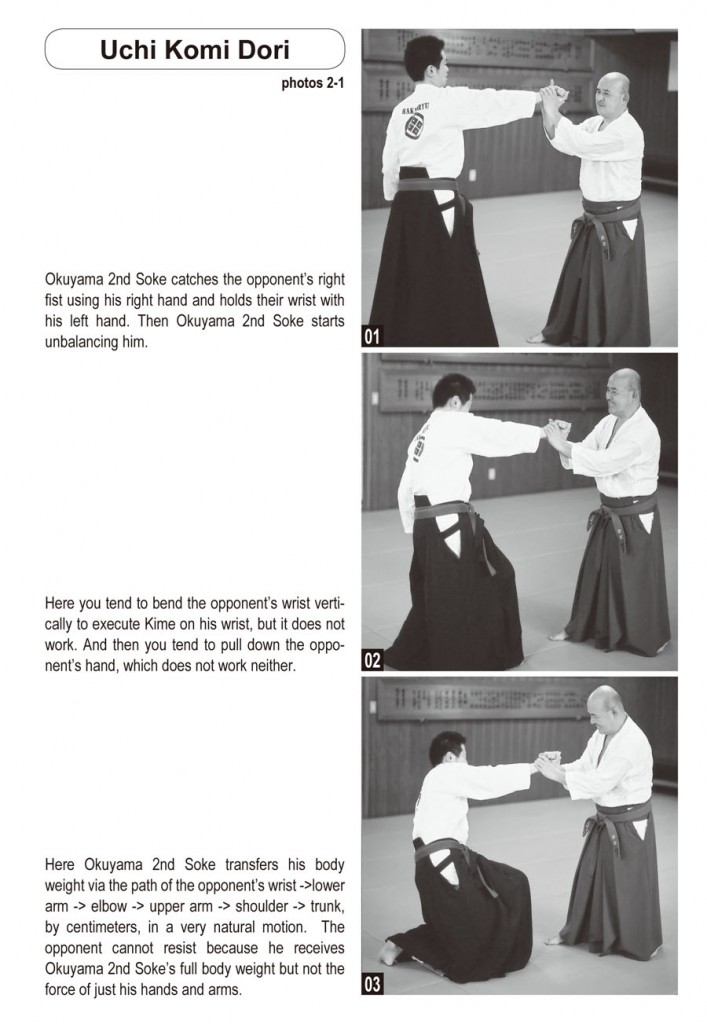 Uchi Komi Dori

photos 2-1

Okuyama 2nd Soke catches the opponent's right fist using his right hand and holds their wrist with his left hand. Then Okuyama 2nd Soke starts unbalancing him.

01

Here you tend to bend the opponent's wrist vertically to execute Kime on his wrist, but it does not work. And then you tend to pull down the opponent's hand, which does not work neither.

02

Here Okuyama 2nd Soke transfers his body weight via the path of the opponent's wrist ->lower arm -> elbow -> upper arm -> shoulder -> trunk, by centimeters, in a very natural motion. The opponent cannot resist because he receives Okuyama 2nd Soke's full body weight but not the force of just his hands and arms.

03